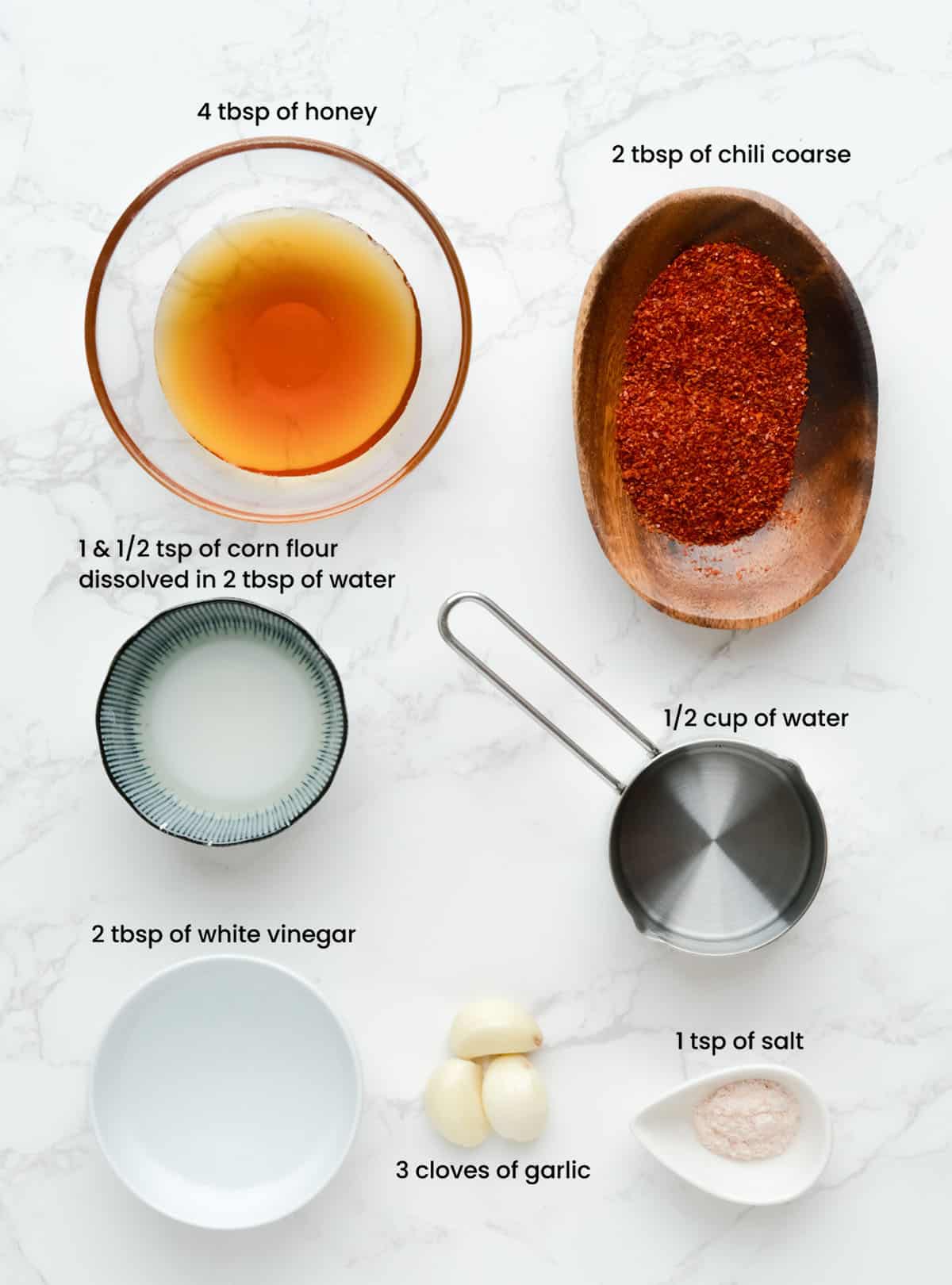 4 tbsp of honey

2 tbsp of chili coarse

1 & 1/2 tsp of corn flour dissolved in 2 tbsp of water

1/2 cup of water

2 tbsp of white vinegar

1 tsp of salt

3 cloves of garlic